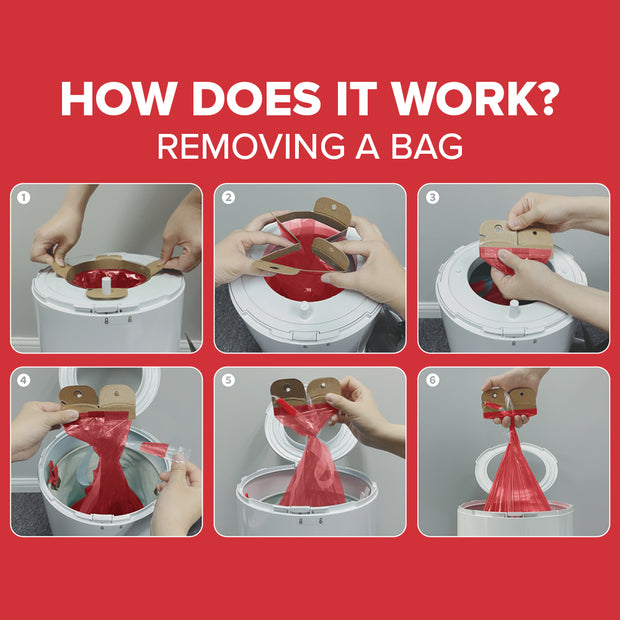 HOW DOES IT WORK?
REMOVING A BAG

1

2

3

4

5

6